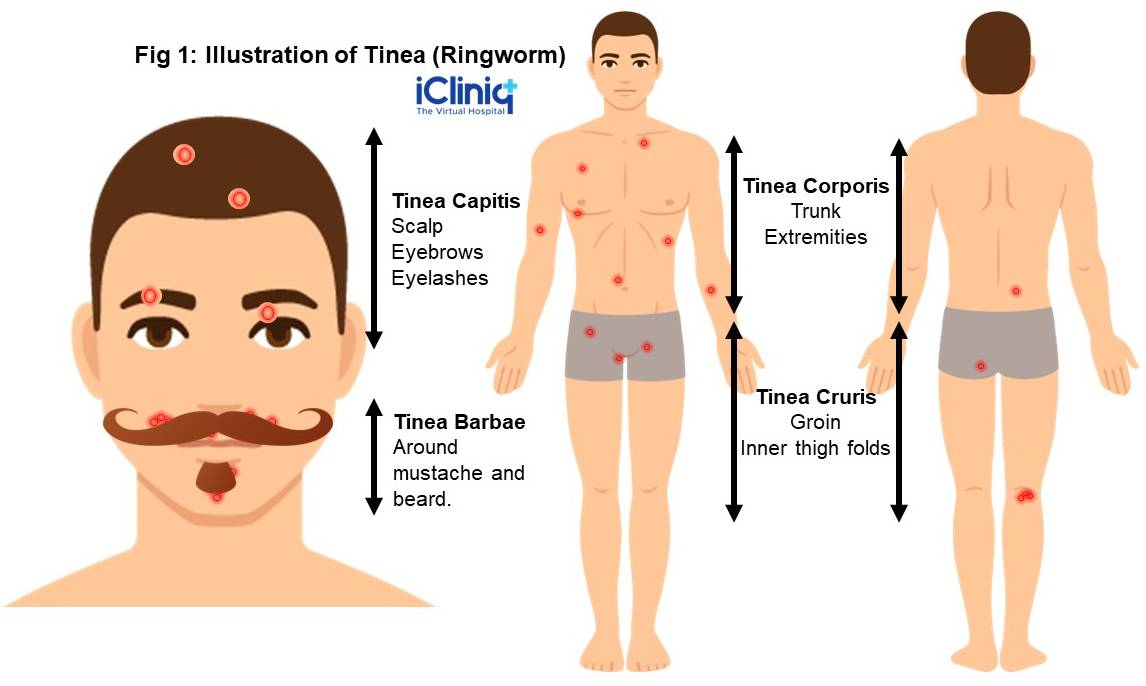 Fig 1: Illustration of Tinea (Ringworm)

iCliniq
The Virtual Hospital

Tinea Capitis
Scalp
Eyebrows
Eyelashes

Tinea Barbae
Around mustache and beard.

Tinea Corporis
Trunk
Extremities

Tinea Cruris
Groin
Inner thigh folds